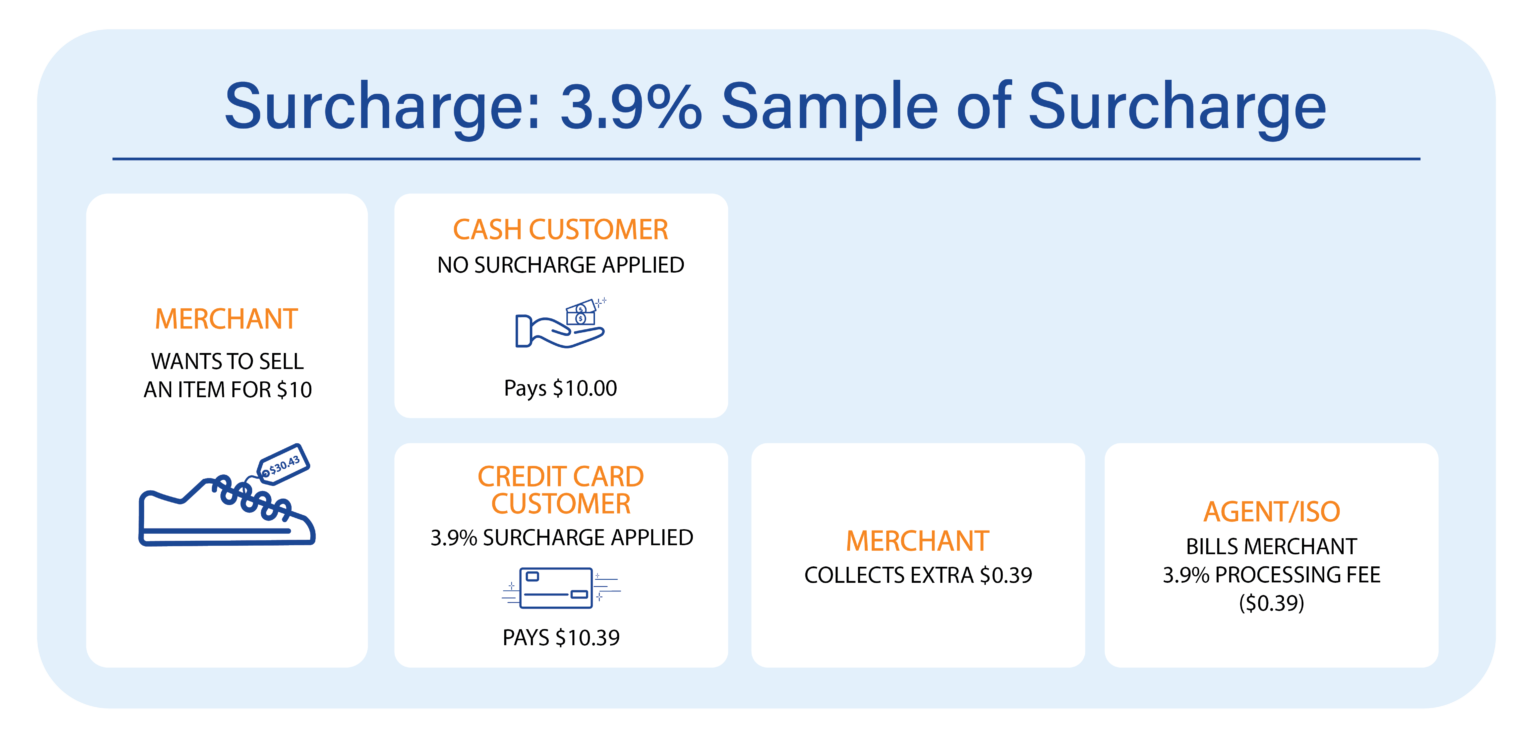 Surcharge: 3.9% Sample of Surcharge

MERCHANT

WANTS TO SELL AN ITEM FOR $10

$30.43

CASH CUSTOMER

NO SURCHARGE APPLIED

Pays $10.00

CREDIT CARD CUSTOMER

3.9% SURCHARGE APPLIED

PAYS $10.39

MERCHANT

COLLECTS EXTRA $0.39

AGENT/ISO

BILLS MERCHANT 3.9% PROCESSING FEE ($0.39)